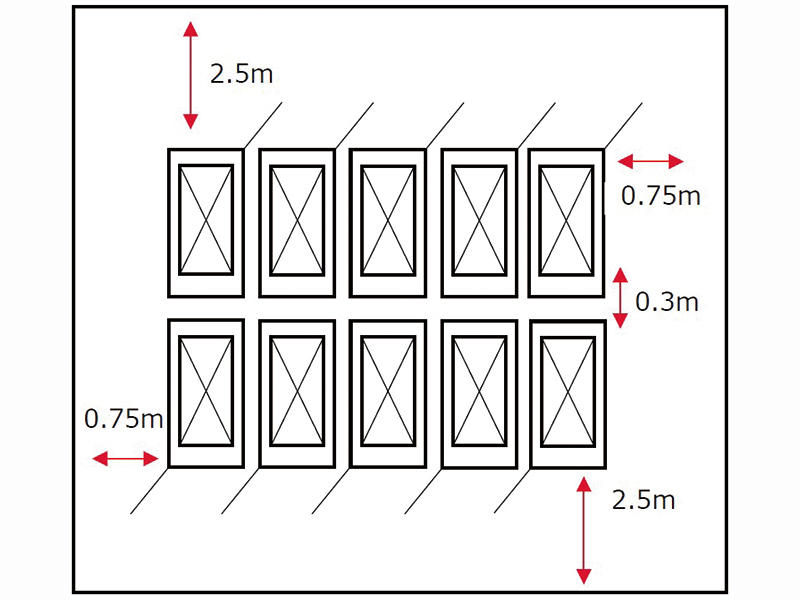 2.5m

0.75m

0.3m

0.75m

2.5m